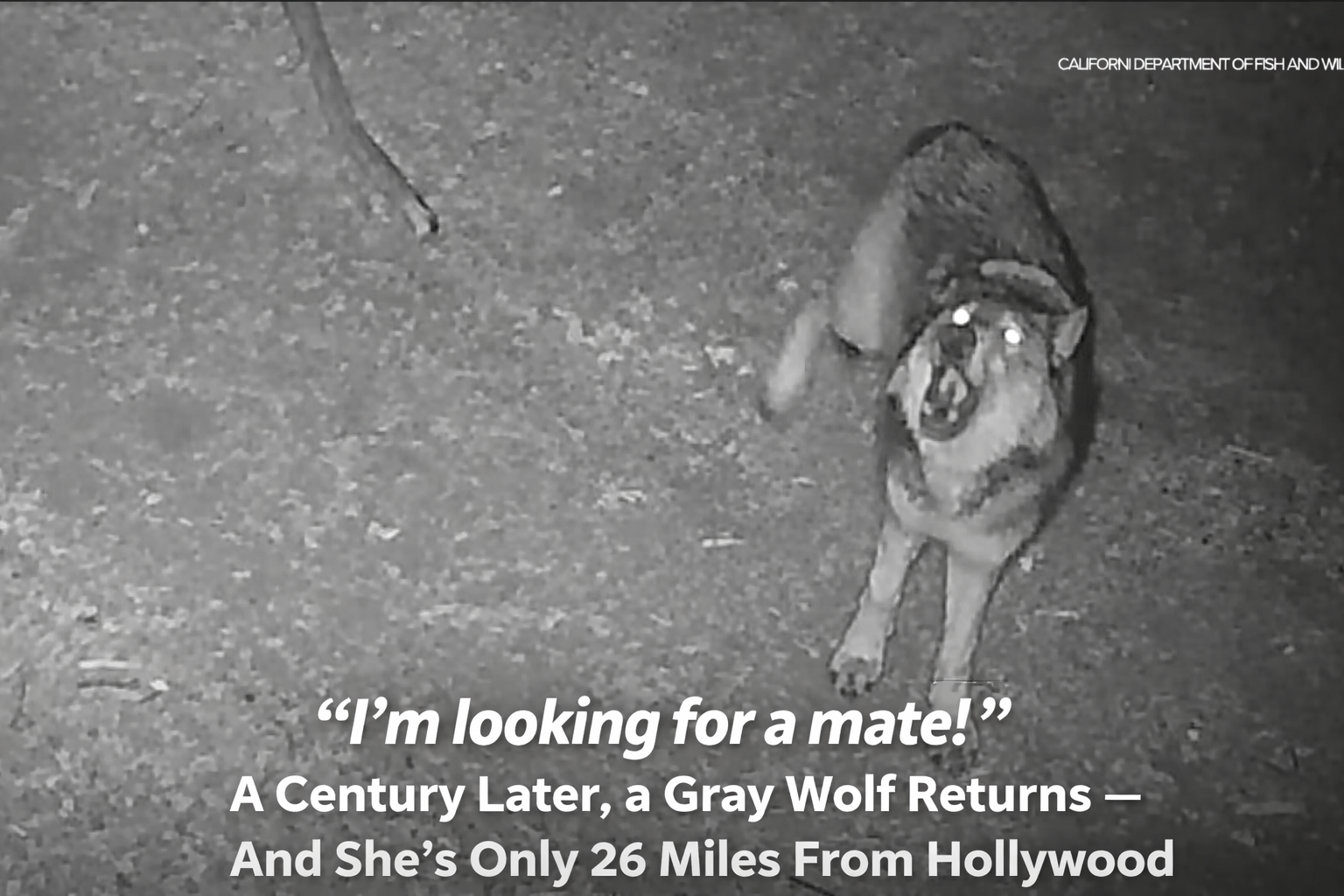 CALIFORNI DEPARTMENT OF FISH AND WIL

“I’m looking for a mate!”

A Century Later, a Gray Wolf Returns — And She’s Only 26 Miles From Hollywood